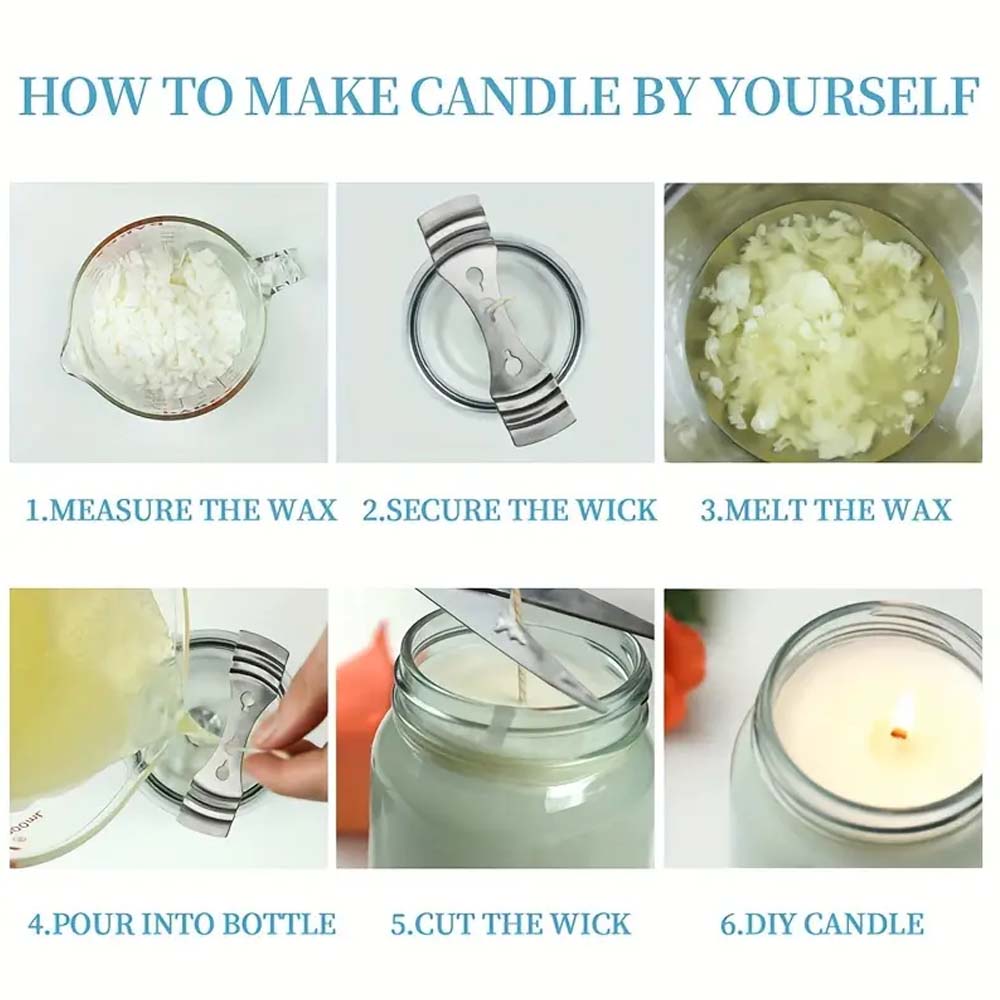 HOW TO MAKE CANDLE BY YOURSELF

1.MEASURE THE WAX
2.SECURE THE WICK
3.MELT THE WAX

4.POUR INTO BOTTLE
5.CUT THE WICK
6.DIY CANDLE